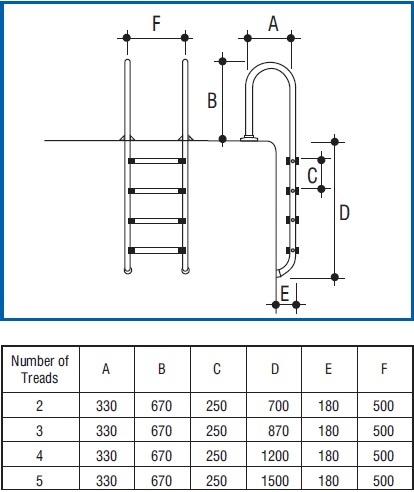 F
A
B
C
D
E

| Number of Treads | A | B | C | D | E | F |
|---|---|---|---|---|---|---|
| 2 | 330 | 670 | 250 | 700 | 180 | 500 |
| 3 | 330 | 670 | 250 | 870 | 180 | 500 |
| 4 | 330 | 670 | 250 | 1200 | 180 | 500 |
| 5 | 330 | 670 | 250 | 1500 | 180 | 500 |