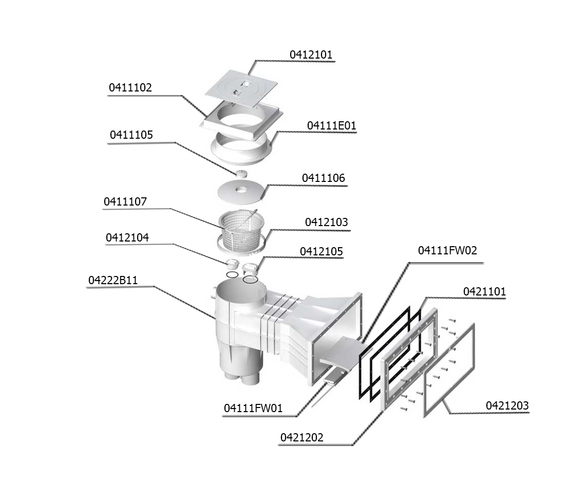 0412101
0411102
04111E01
0411105
0411106
0411107
0412103
0412104
0412105
04111FW02
04222B11
0421101
04111FW01
0421203
0421202