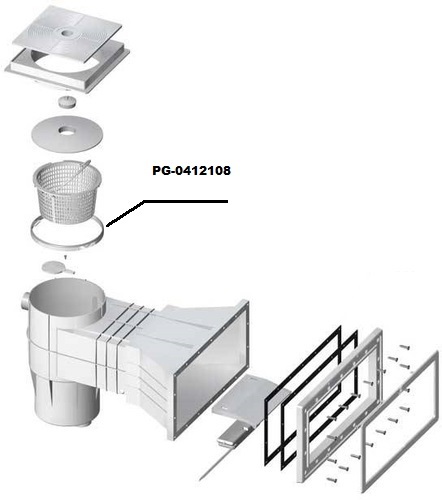 PG-0412108