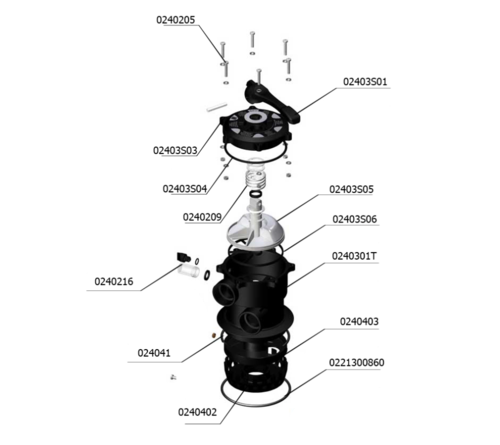 0240205

02403S01

02403S03

02403S04

02403S05

0240209

02403S06

0240301T

0240216

0240403

024041

0221300860

0240402