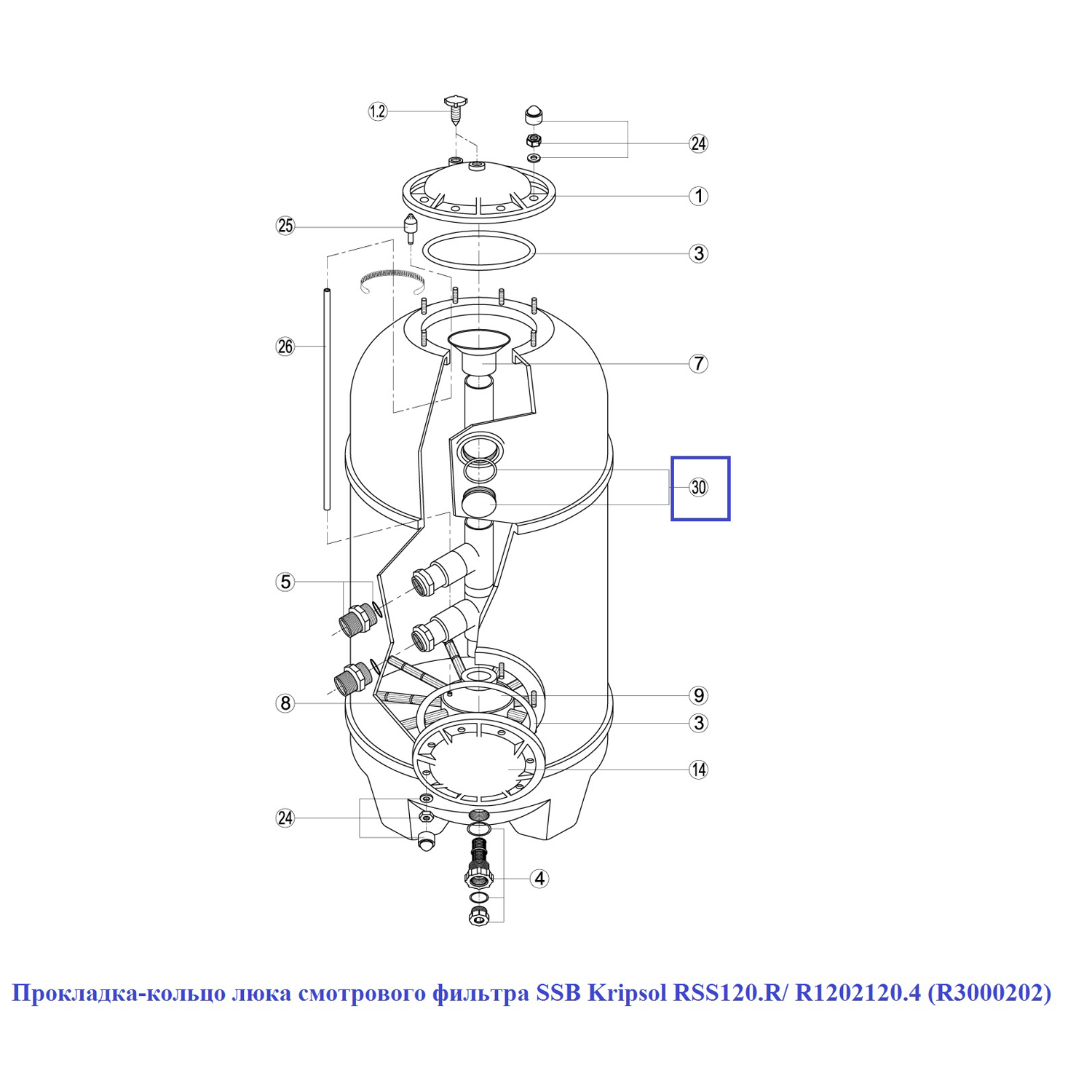 1.2

24

1

25

3

26

7

30

5

8

9

3

14

24

4

Прокладка-кольцо люка смотрового фильтра SSB Kripsol RSS120.R/ R1202120.4 (R3000202)