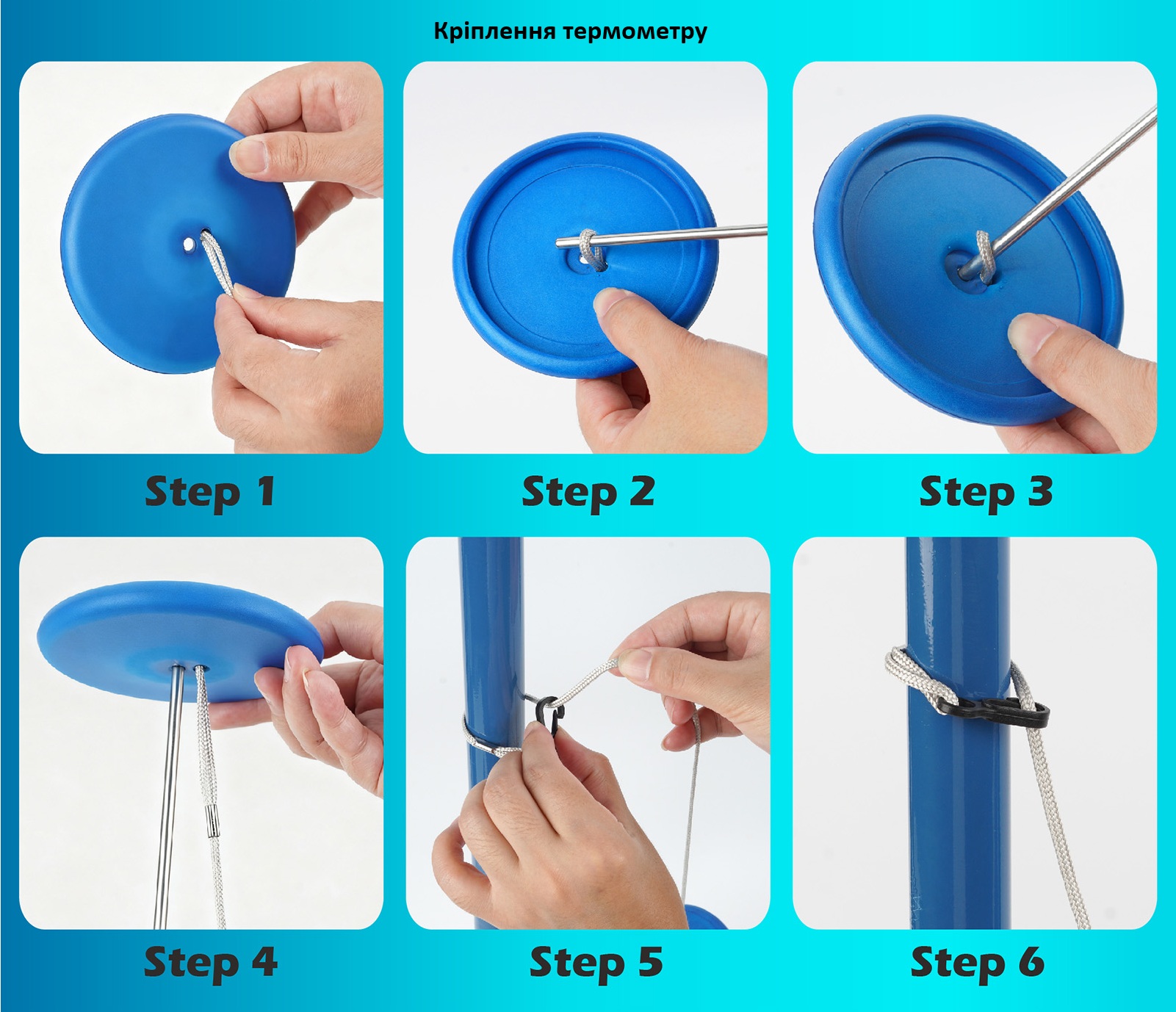 Кріплення термометру

Step 1

Step 2

Step 3

Step 4

Step 5

Step 6